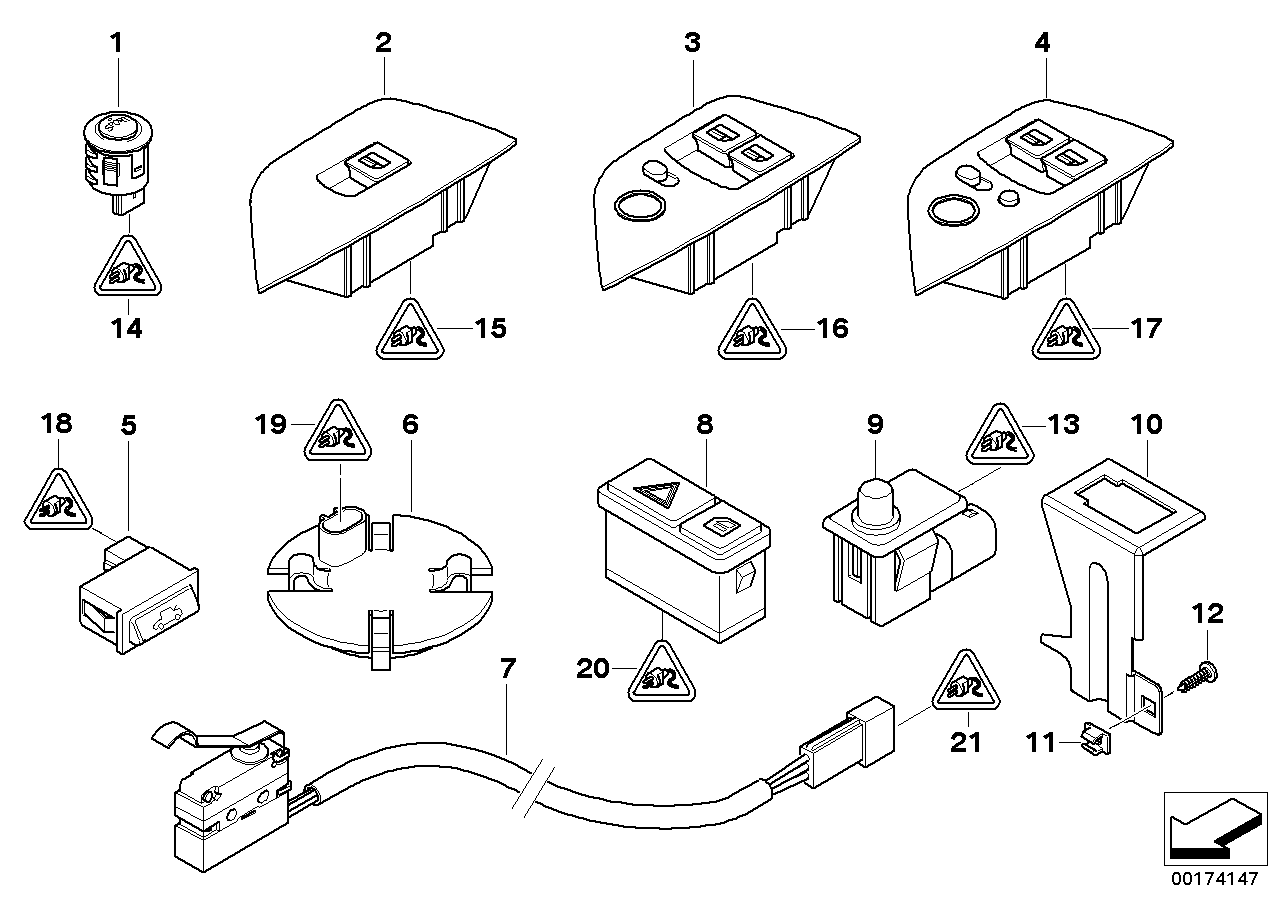 1
2
3
4
14
15
16
17
18
5
19
6
8
9
13
10
12
20
7
21
11
00174147