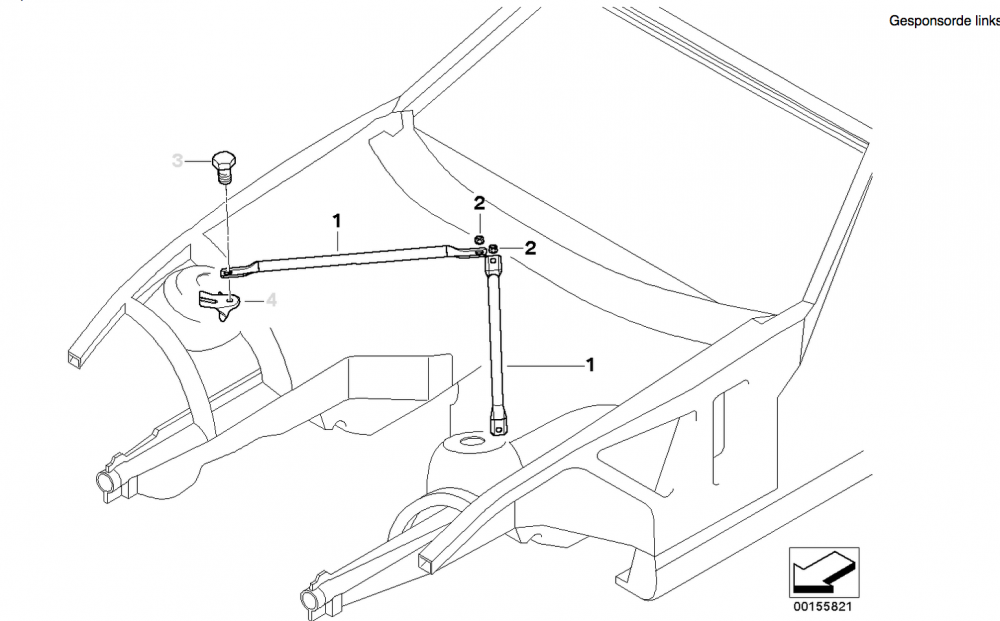 Gesponsorde links

3

1

2

2

4

1

00155821